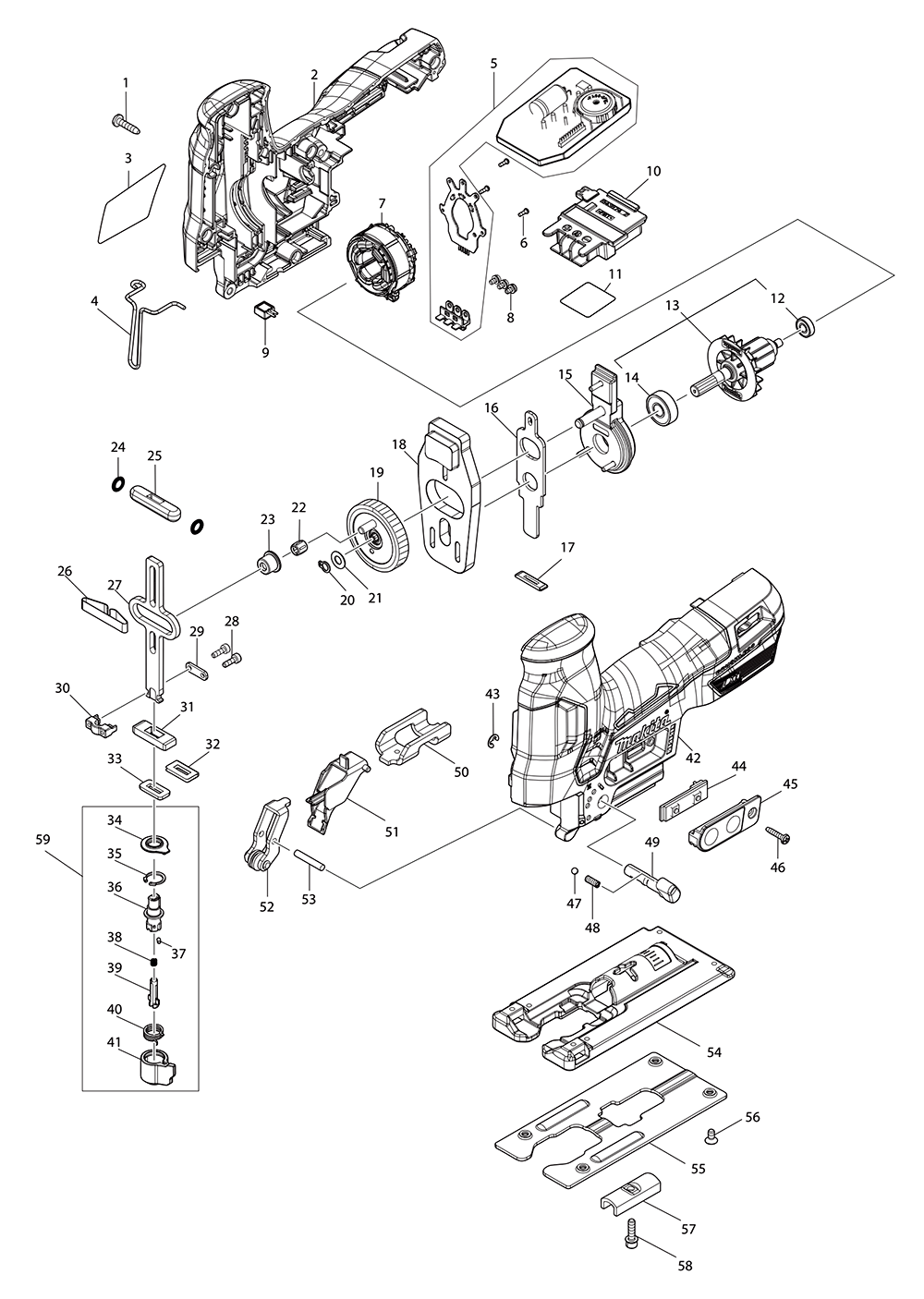 1
2
3
4
5
6
7
8
9
10
11
12
13
14
15
16
17
18
19
20
21
22
23
24
25
26
27
28
29
30
31
32
33
34
35
36
37
38
39
40
41
42
43
44
45
46
47
48
49
50
51
52
53
54
55
56
57
58
59
makita