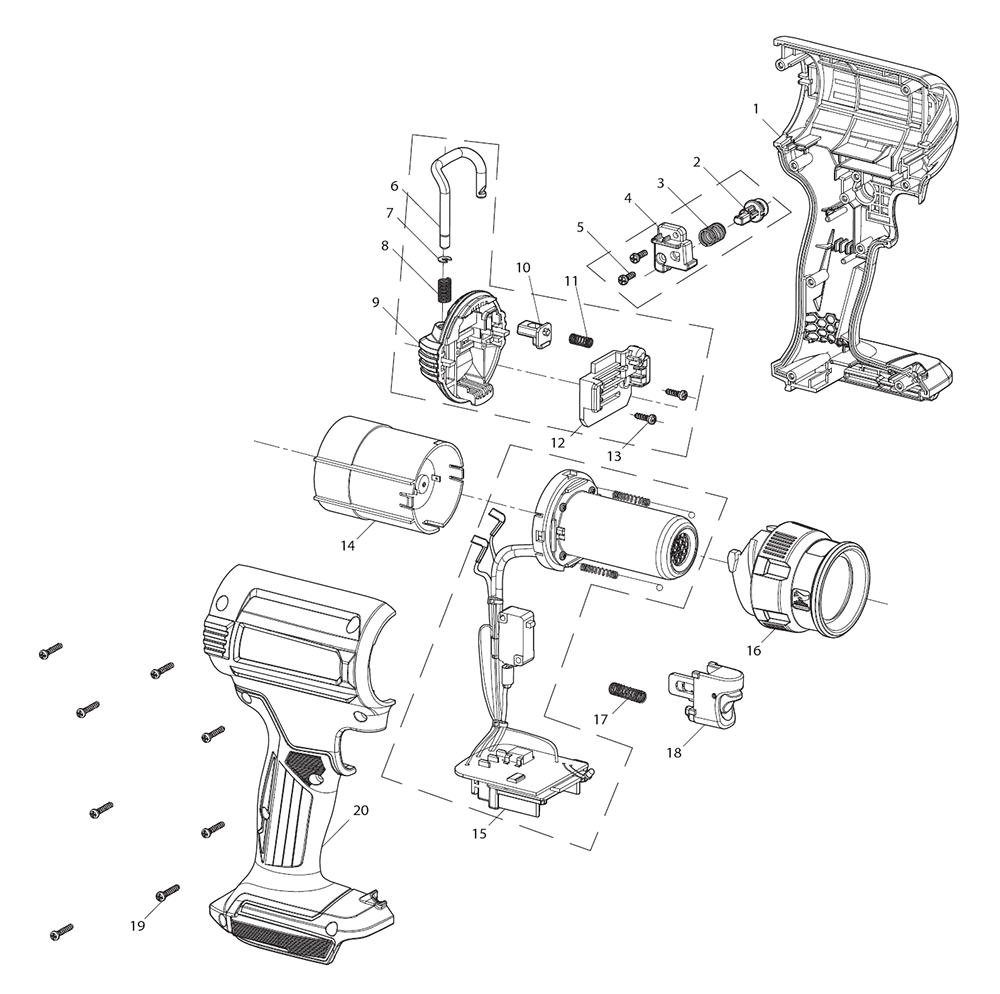 1
2
3
4
5
6
7
8
9
10
11
12
13
14
15
16
17
18
19
20