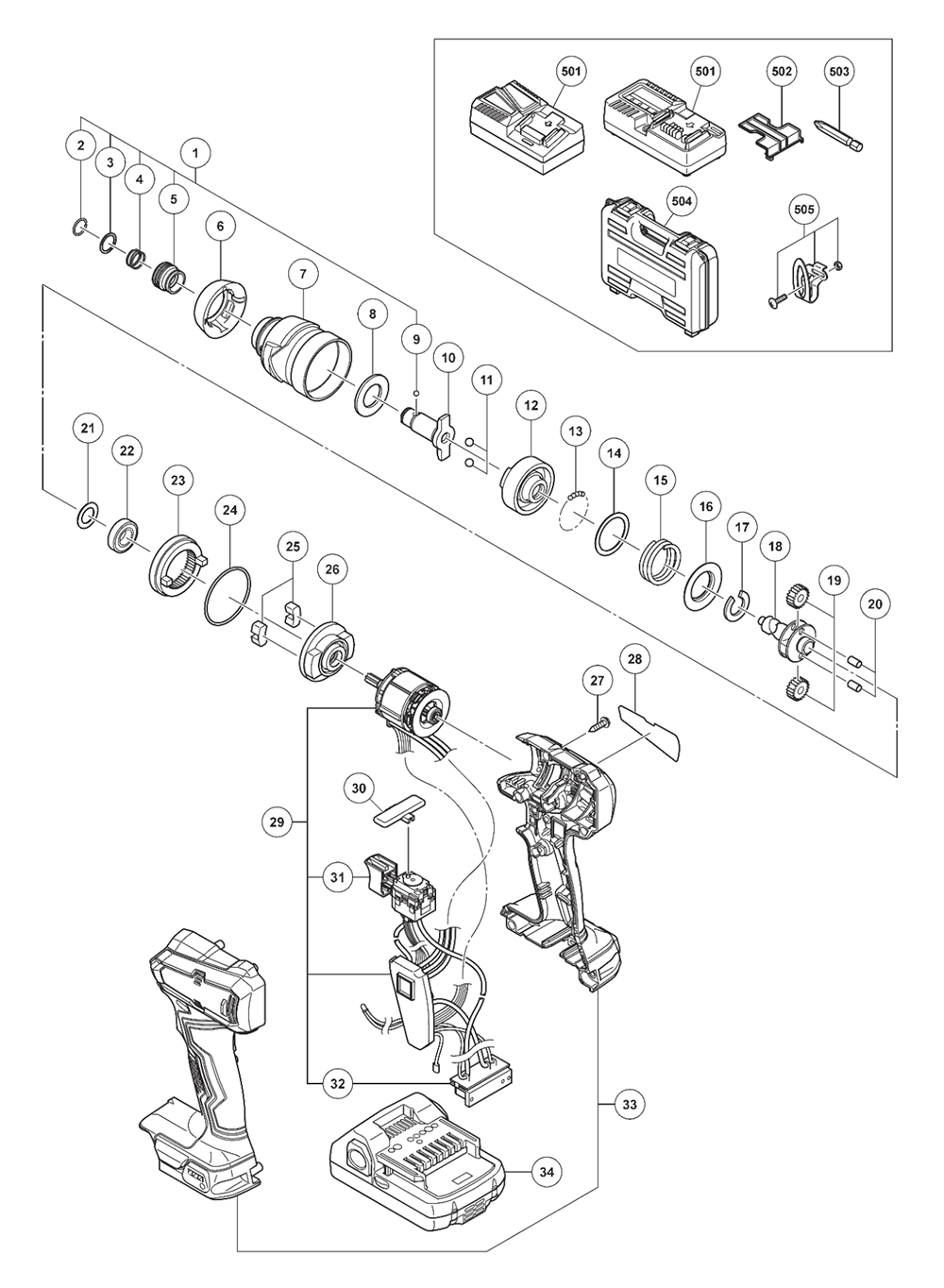 501
501
502
503
504
505
2
3
4
5
1
6
7
8
9
10
11
12
13
14
15
16
17
18
19
20
21
22
23
24
25
26
27
28
29
30
31
32
33
34