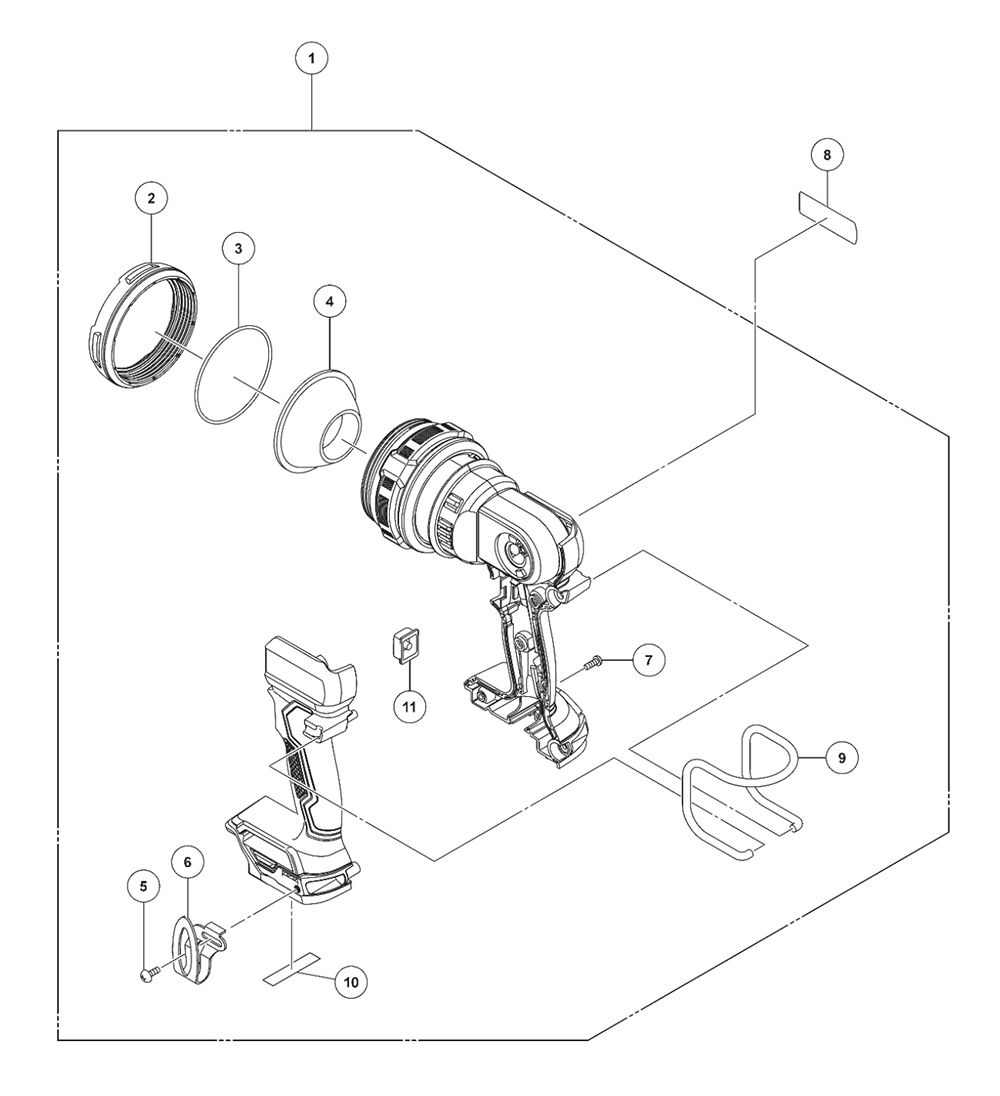 1
8
2
3
4
7
11
9
5
6
10