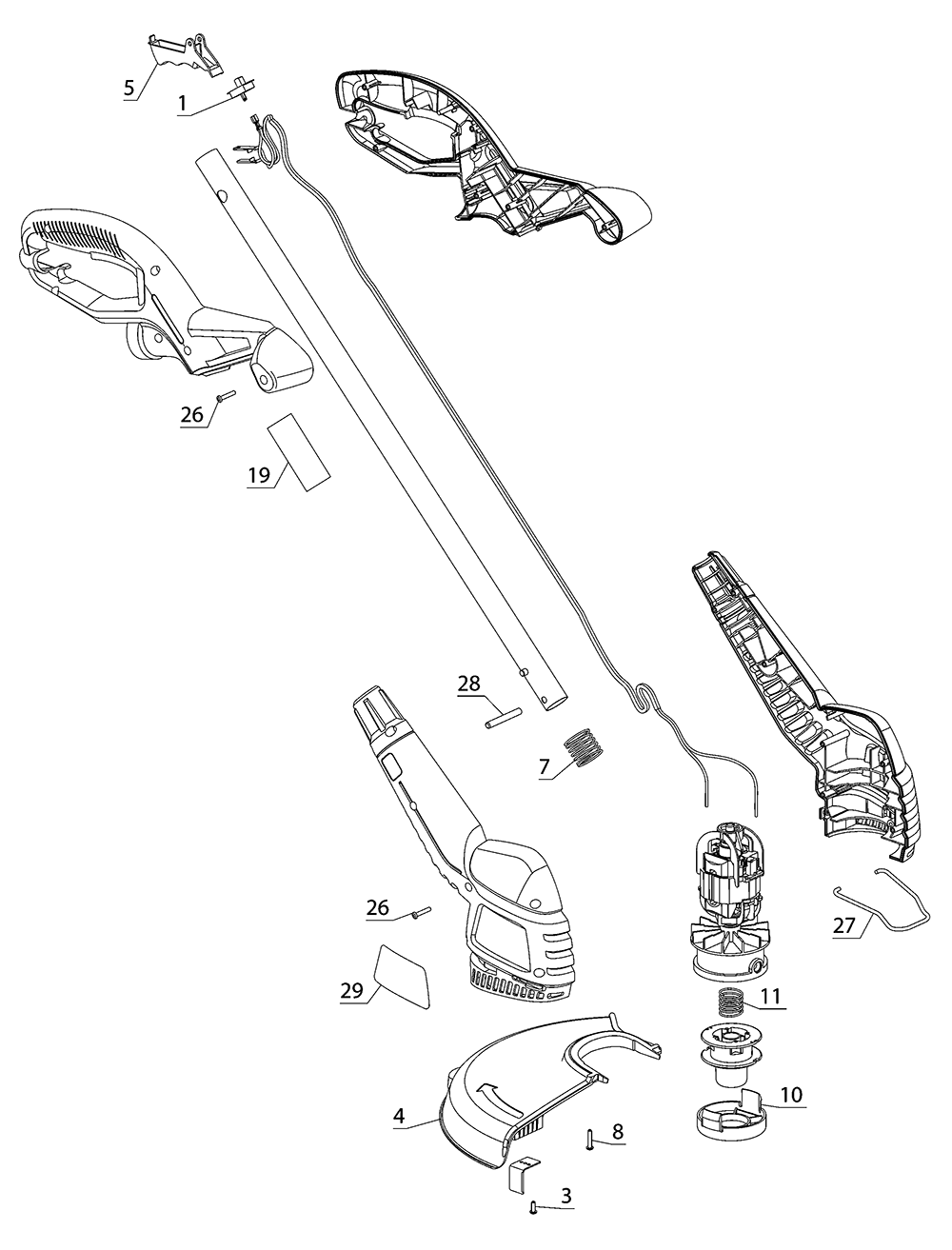 5
1
26
19
28
7
26
29
27
11
10
4
8
3