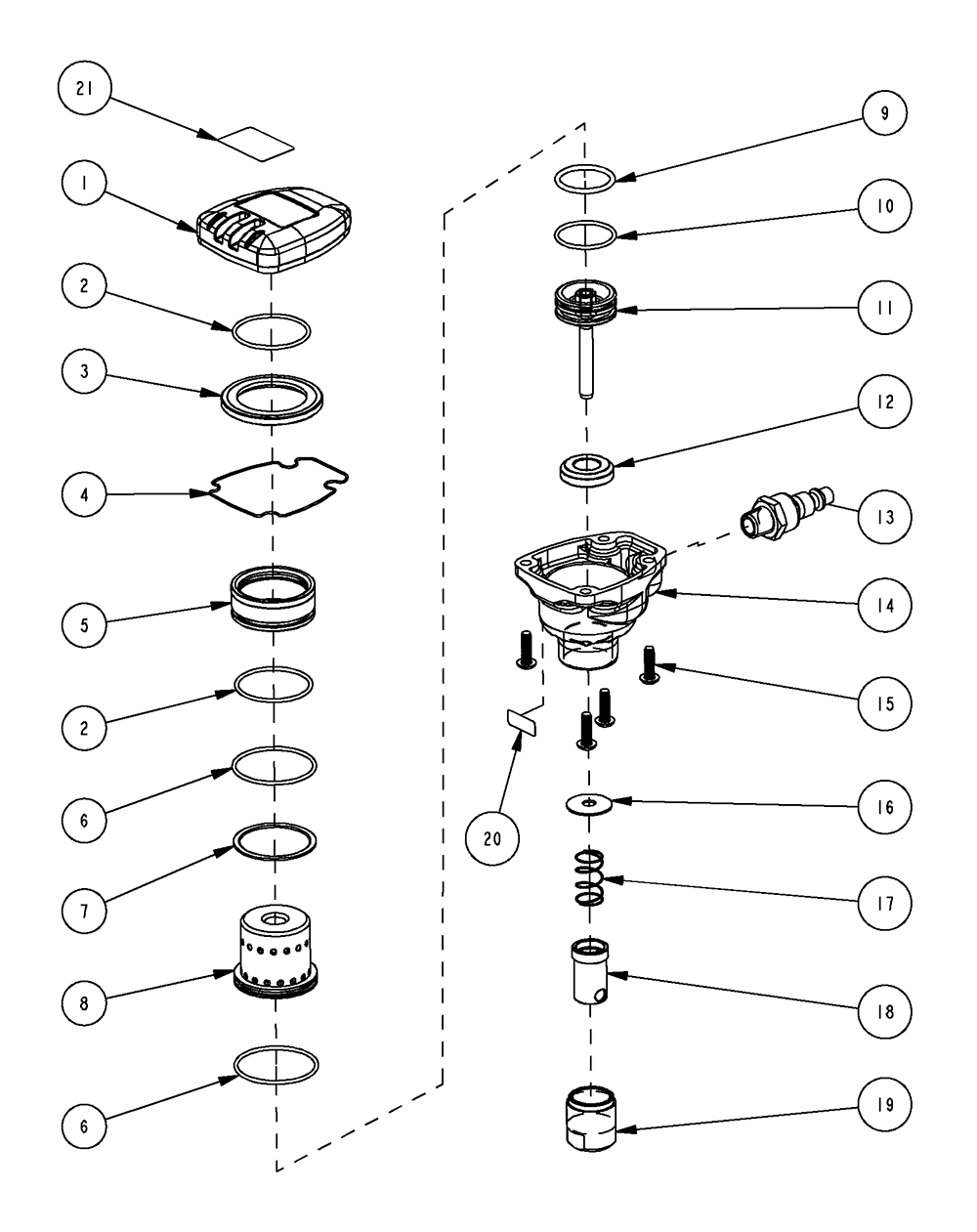 21
1
2
3
4
5
2
6
7
8
6
9
10
11
12
13
14
15
20
16
17
18
19