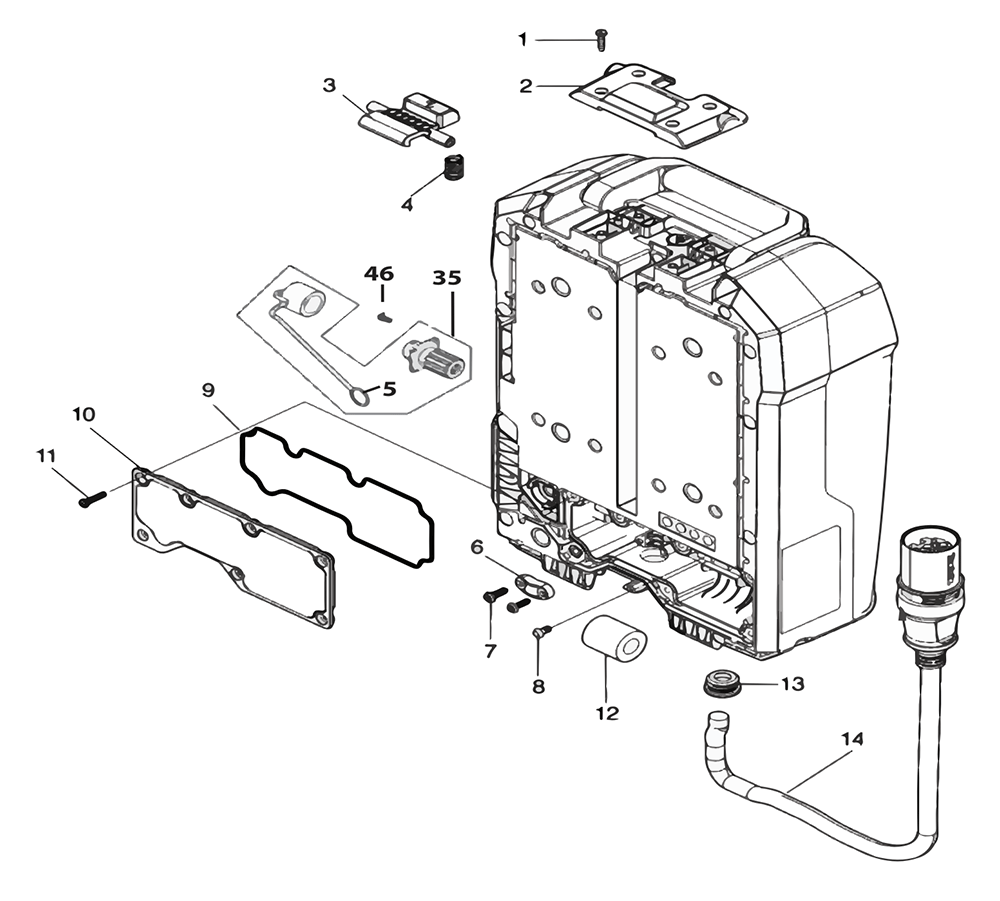 1
2
3
4
46
35
5
9
10
11
6
7
8
12
13
14