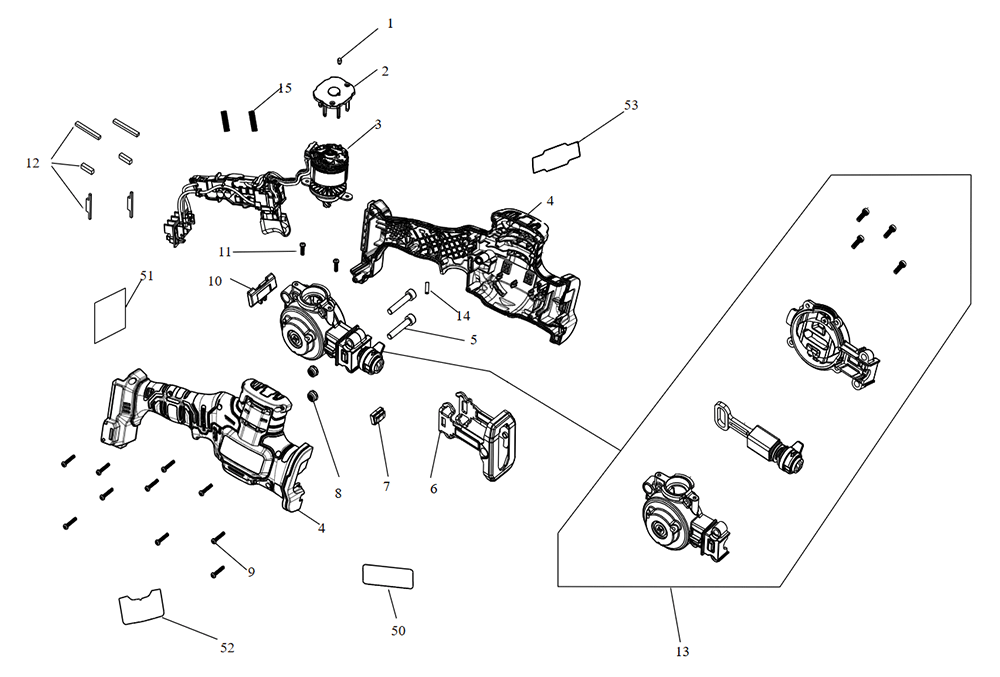 1
2
15
3
53
12
4
11
51
10
14
5
8
7
6
4
9
52
50
13