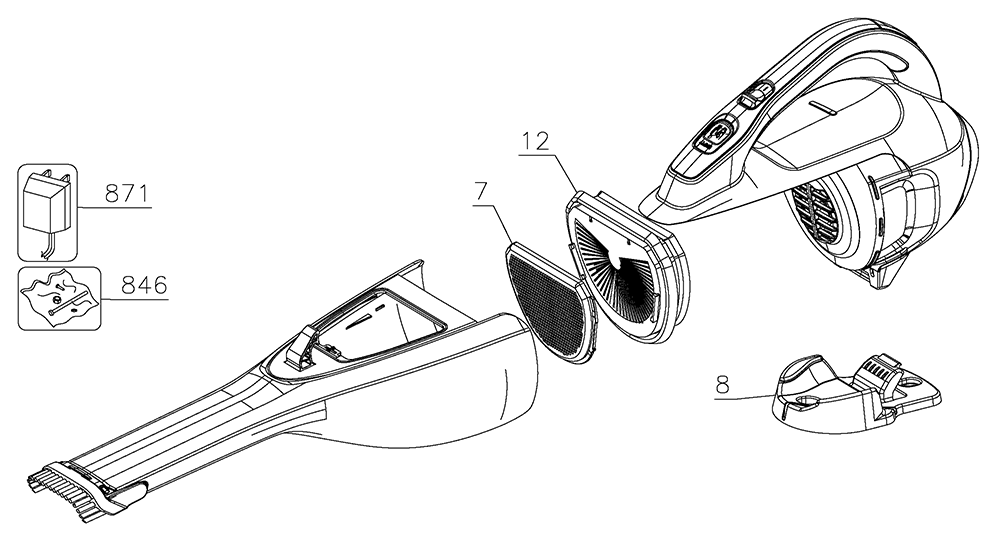 871
846
7
12
8