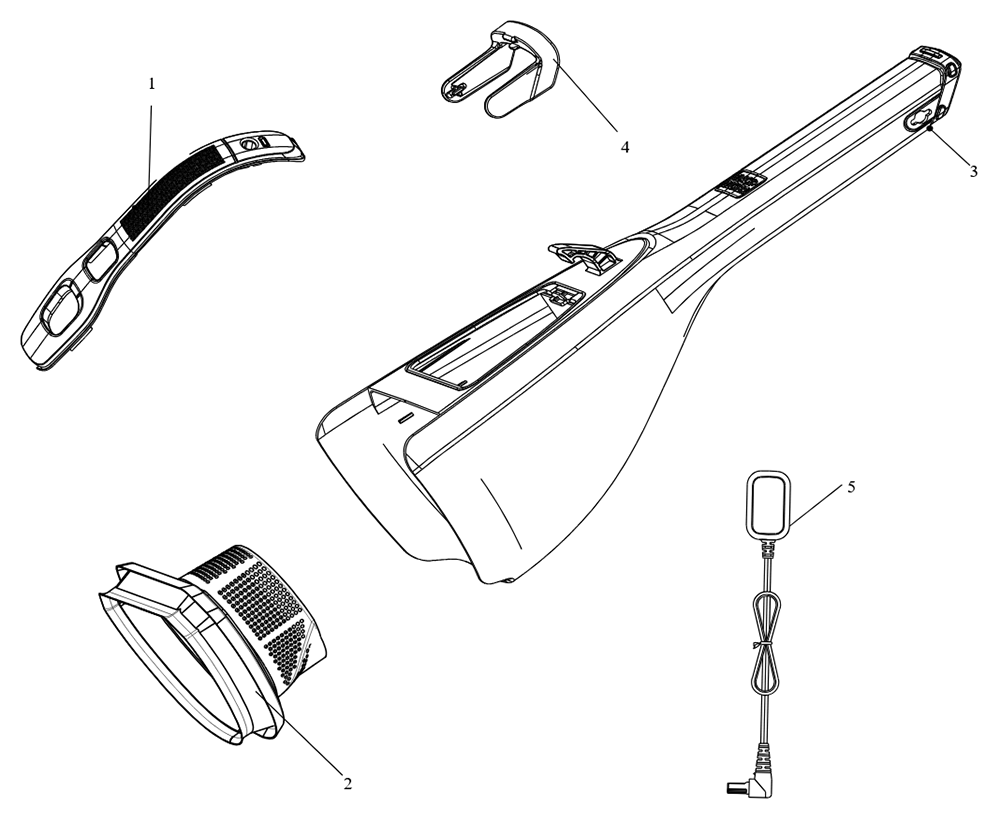 1

4

3

5

2