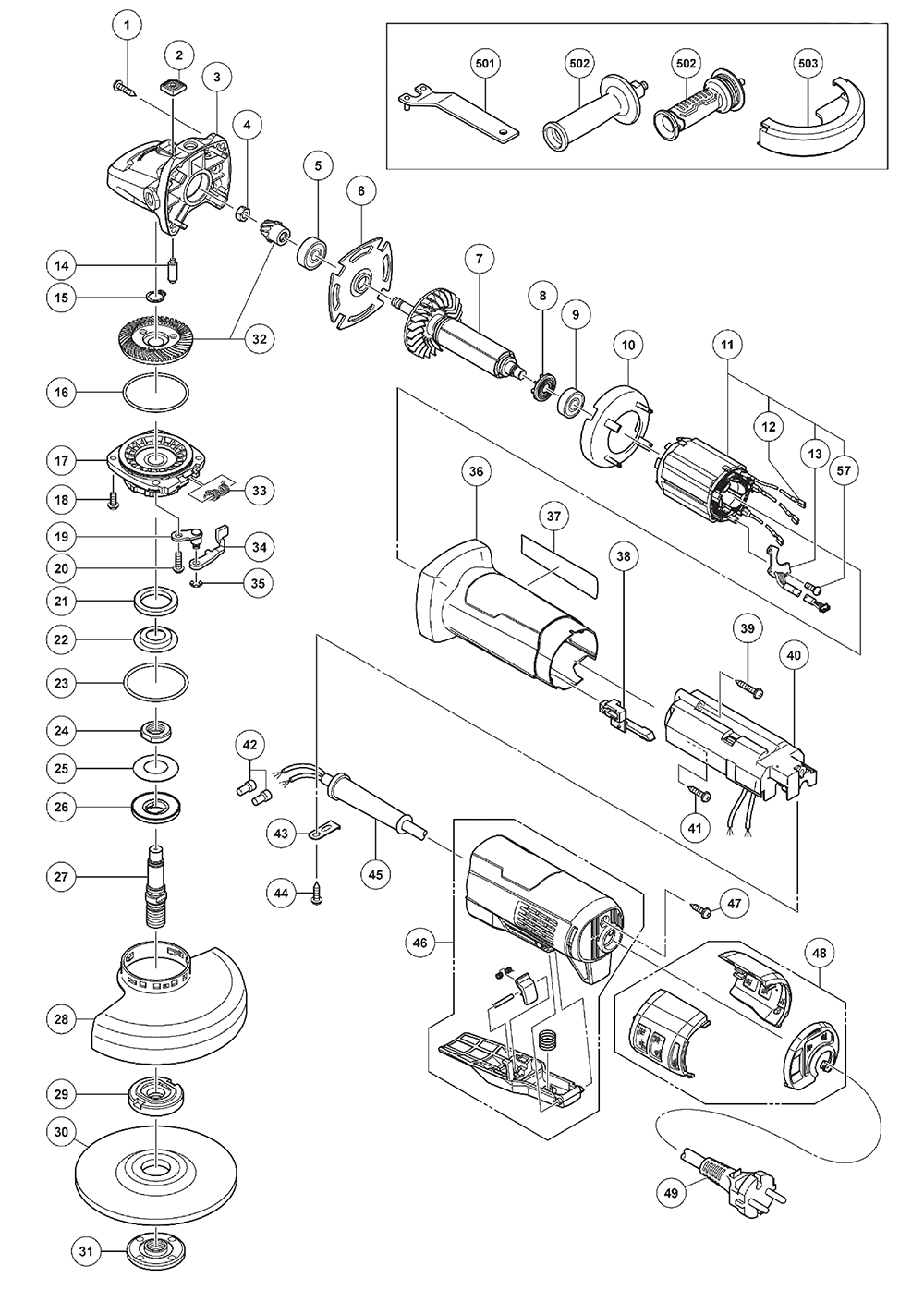 501
502
502
503
1
2
3
4
5
6
7
8
9
10
11
12
13
57
14
15
32
16
17
33
18
19
34
20
35
21
22
23
24
25
26
27
28
29
30
31
36
37
38
39
40
41
42
43
44
45
46
47
48
49