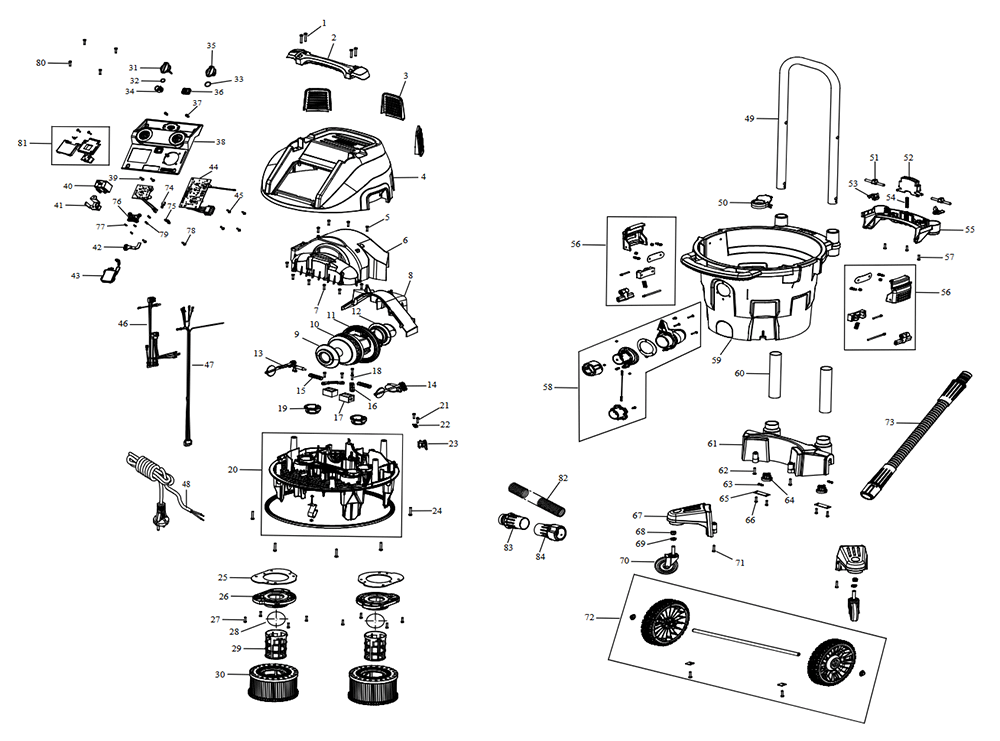 1
2
3
4
5
6
7
8
9
10
11
12
13
14
15
16
17
18
19
20
21
22
23
24
25
26
27
28
29
30
31
32
33
34
35
36
37
38
39
40
41
42
43
44
45
46
47
48
49
50
51
52
53
54
55
56
56
57
58
59
60
61
62
63
64
65
66
67
68
69
70
71
72
73
74
75
76
77
78
79
80
81
82
83
84