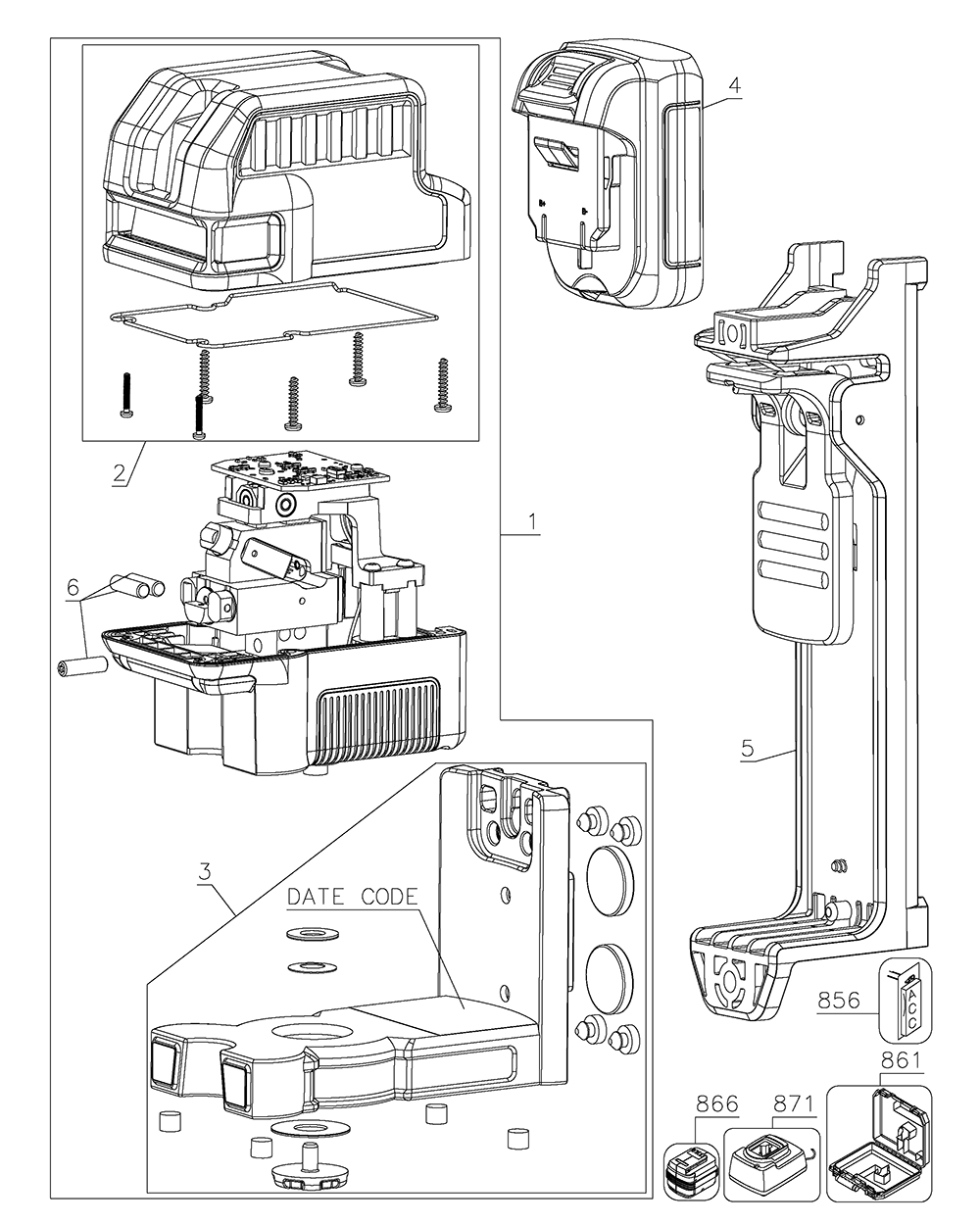 4

2

1

6

5

3

DATE CODE

856

ACC

861

866

871