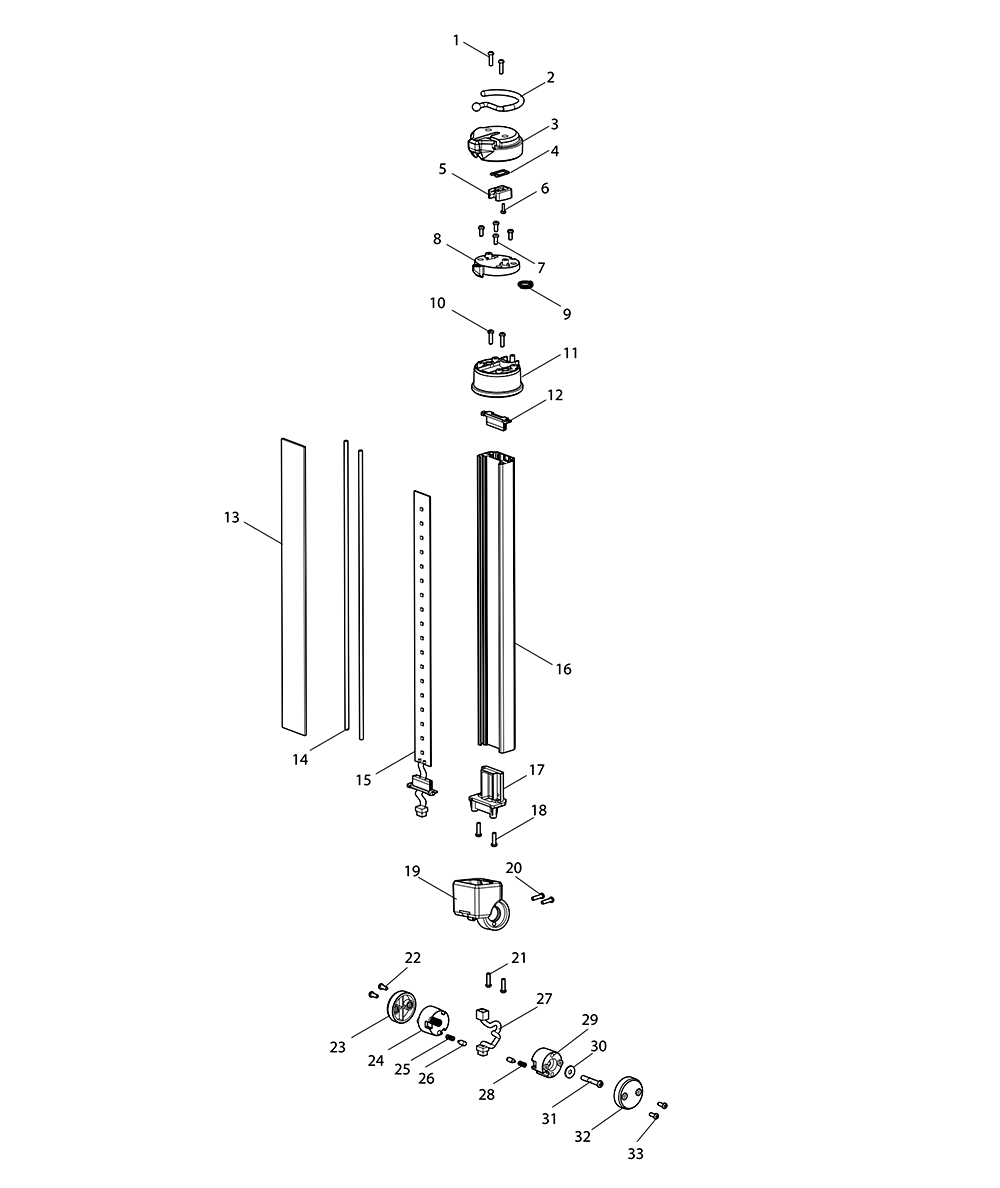 1
2
3
4
5
6
7
8
9
10
11
12
13
14
15
16
17
18
19
20
21
22
23
24
25
26
27
28
29
30
31
32
33