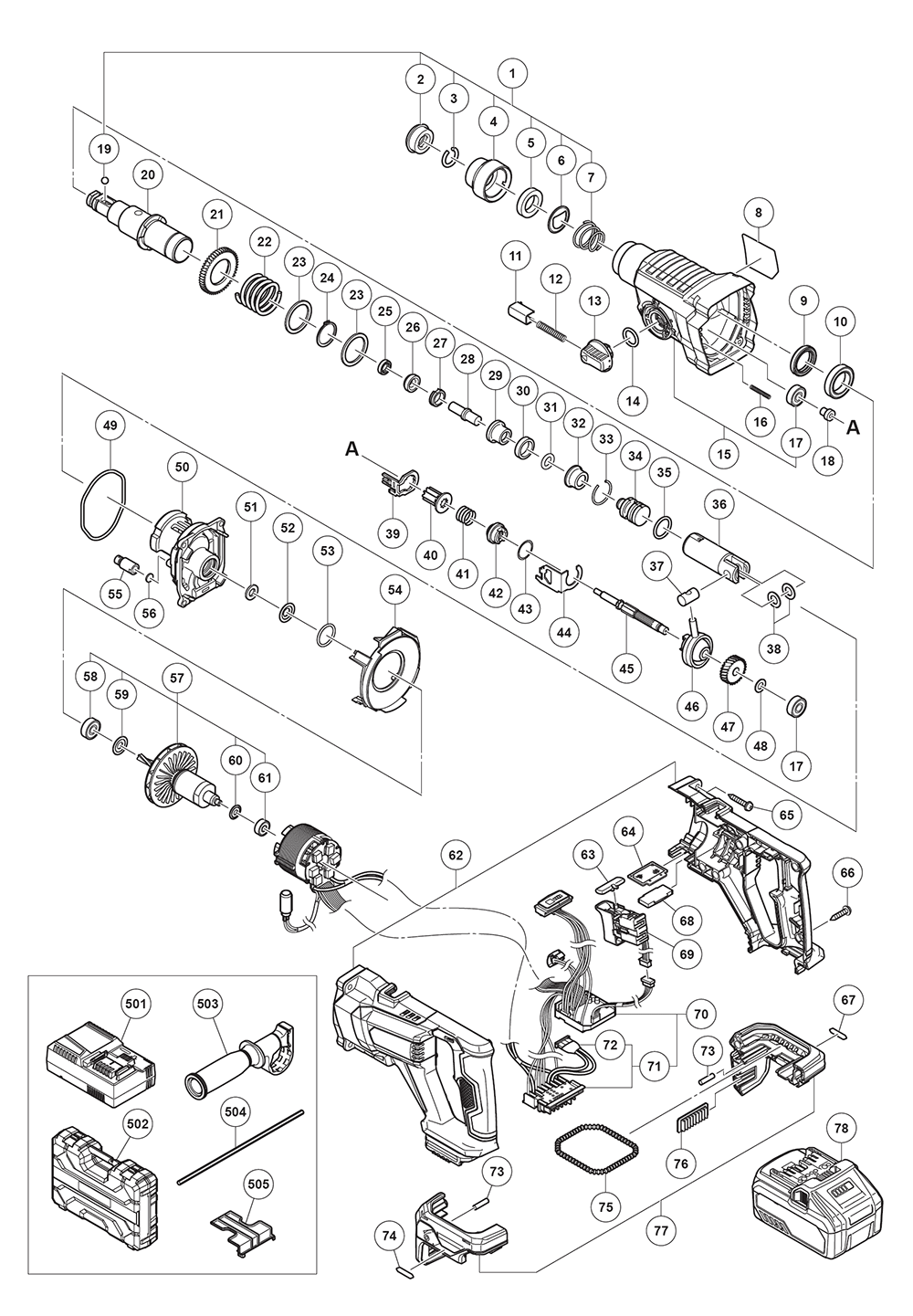 1
2
3
4
5
6
7
8
9
10
11
12
13
14
15
16
17
18
A
19
20
21
22
23
24
23
25
26
27
28
29
30
31
32
33
34
35
36
37
38
A
39
40
41
42
43
44
45
46
47
48
17
49
50
51
52
53
54
55
56
57
58
59
60
61
62
63
64
65
66
67
68
69
70
71
72
73
73
74
75
76
77
78
501
502
503
504
505