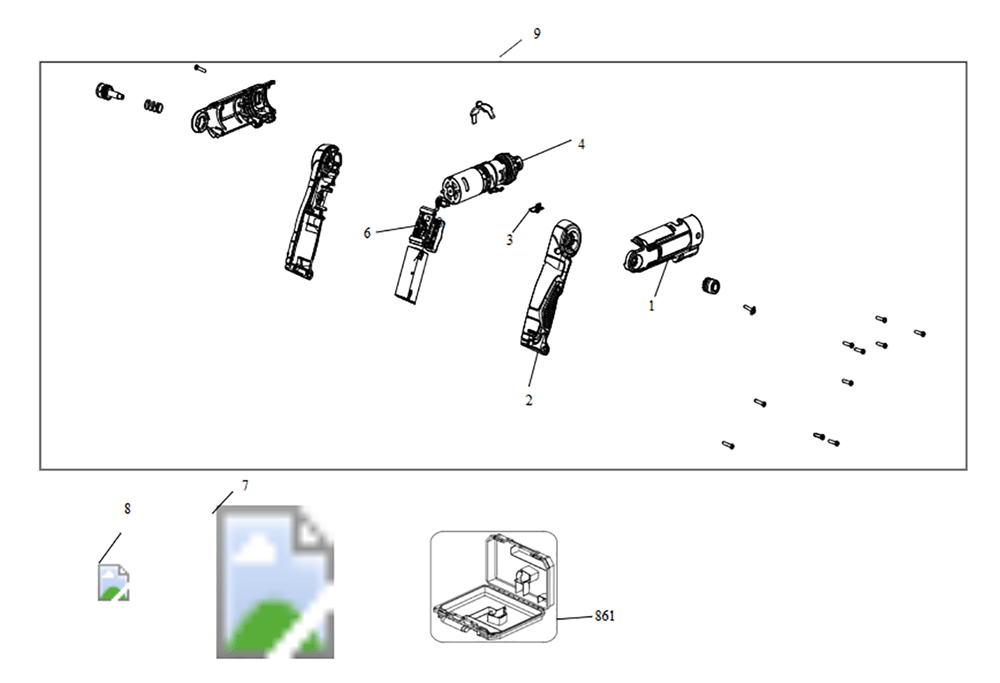 9

4

6

3

1

2

8

7

861