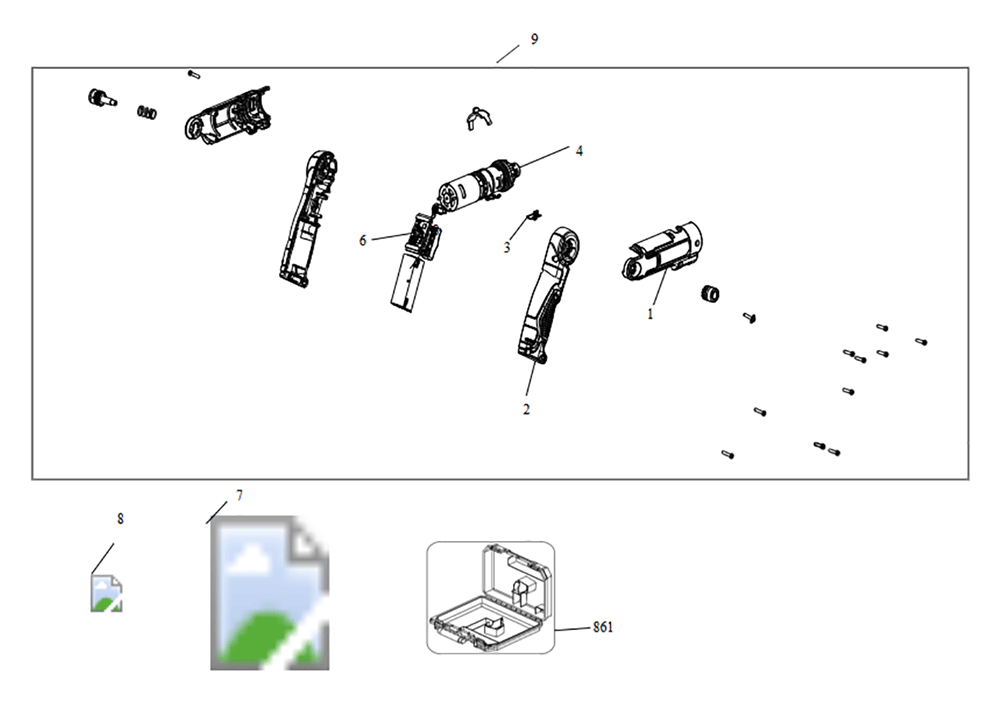 9
4
6
3
1
2
8
7
861