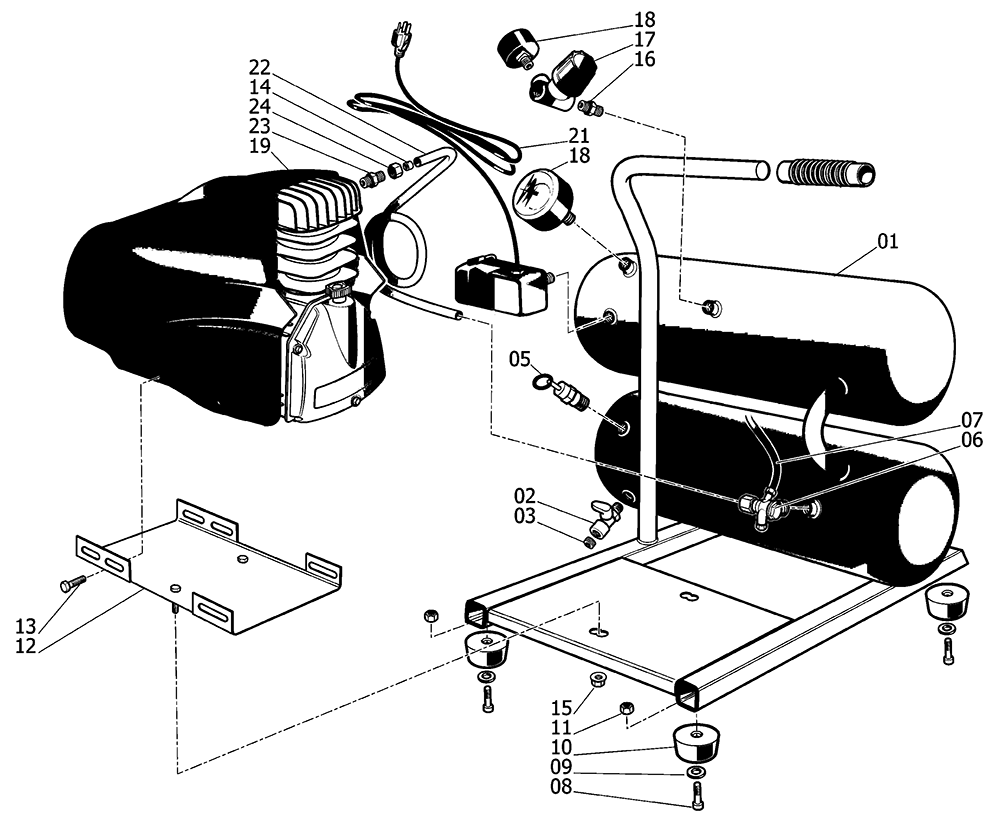 18
17
16
22
14
24
23
19
21
18
01
05
07
06
02
03
13
12
15
11
10
09
08