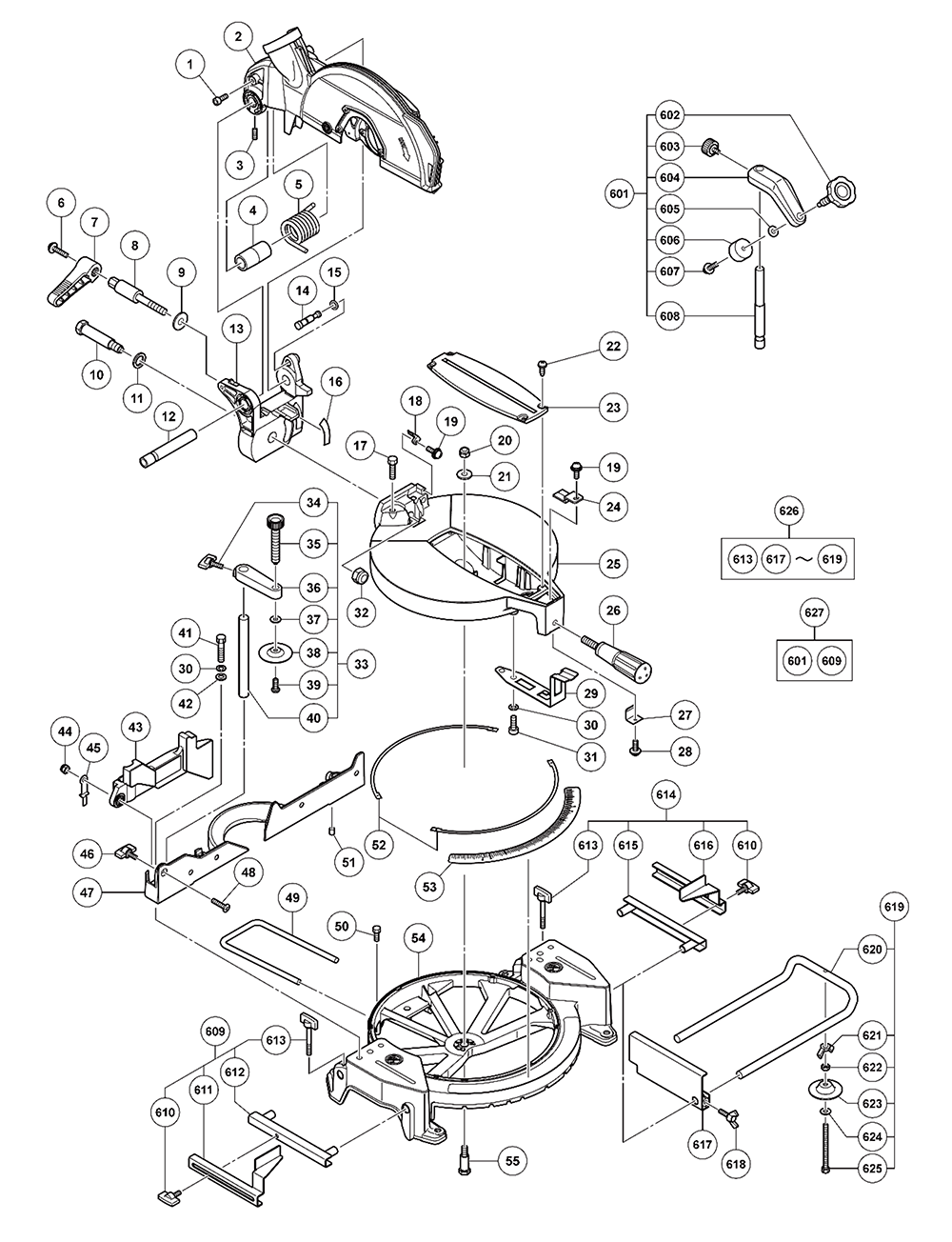 1
2
3
4
5
6
7
8
9
10
11
12
13
14
15
16
17
18
19
20
21
22
23
19
24
25
26
27
28
29
30
31
32
33
34
35
36
37
38
39
40
41
30
42
43
44
45
46
47
48
49
50
51
52
53
54
55
601
602
603
604
605
606
607
608
626
613
617
~
619
627
601
609
614
613
615
616
610
619
620
621
622
623
624
625
617
618
609
613
610
611
612