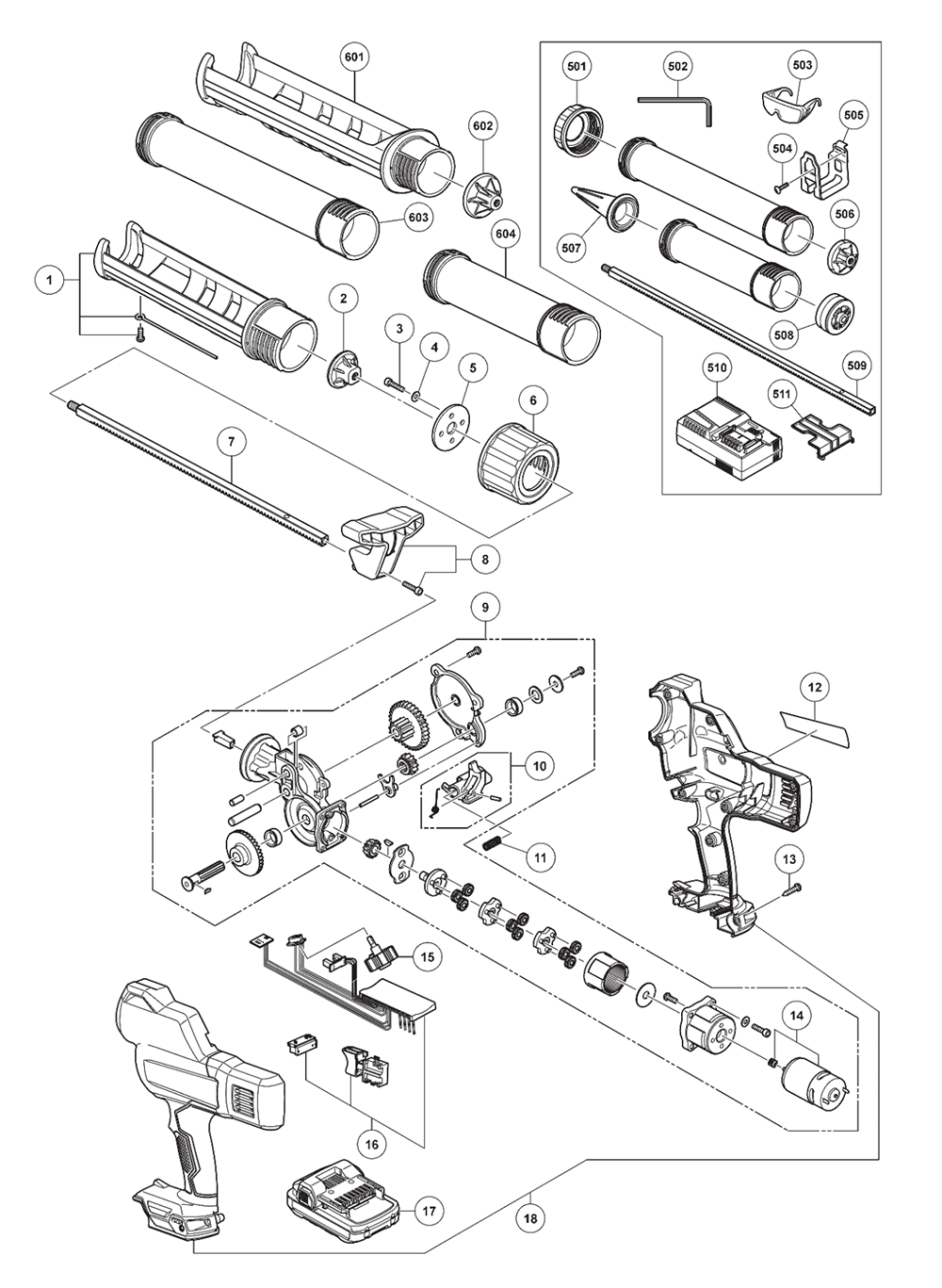 601
602
603
604
501
502
503
504
505
506
507
508
509
510
511
1
2
3
4
5
6
7
8
9
10
11
12
13
14
15
16
17
18