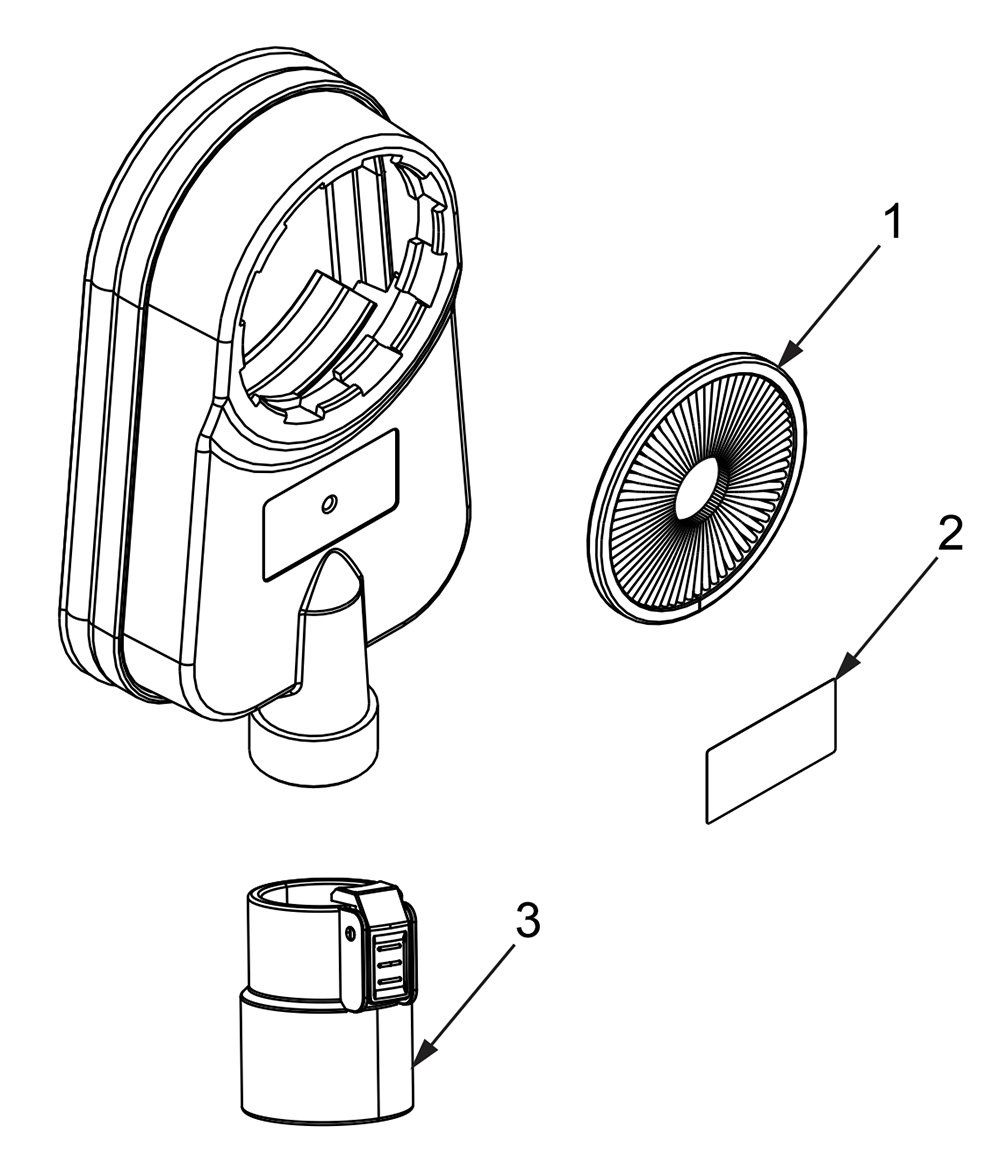 1
2
3