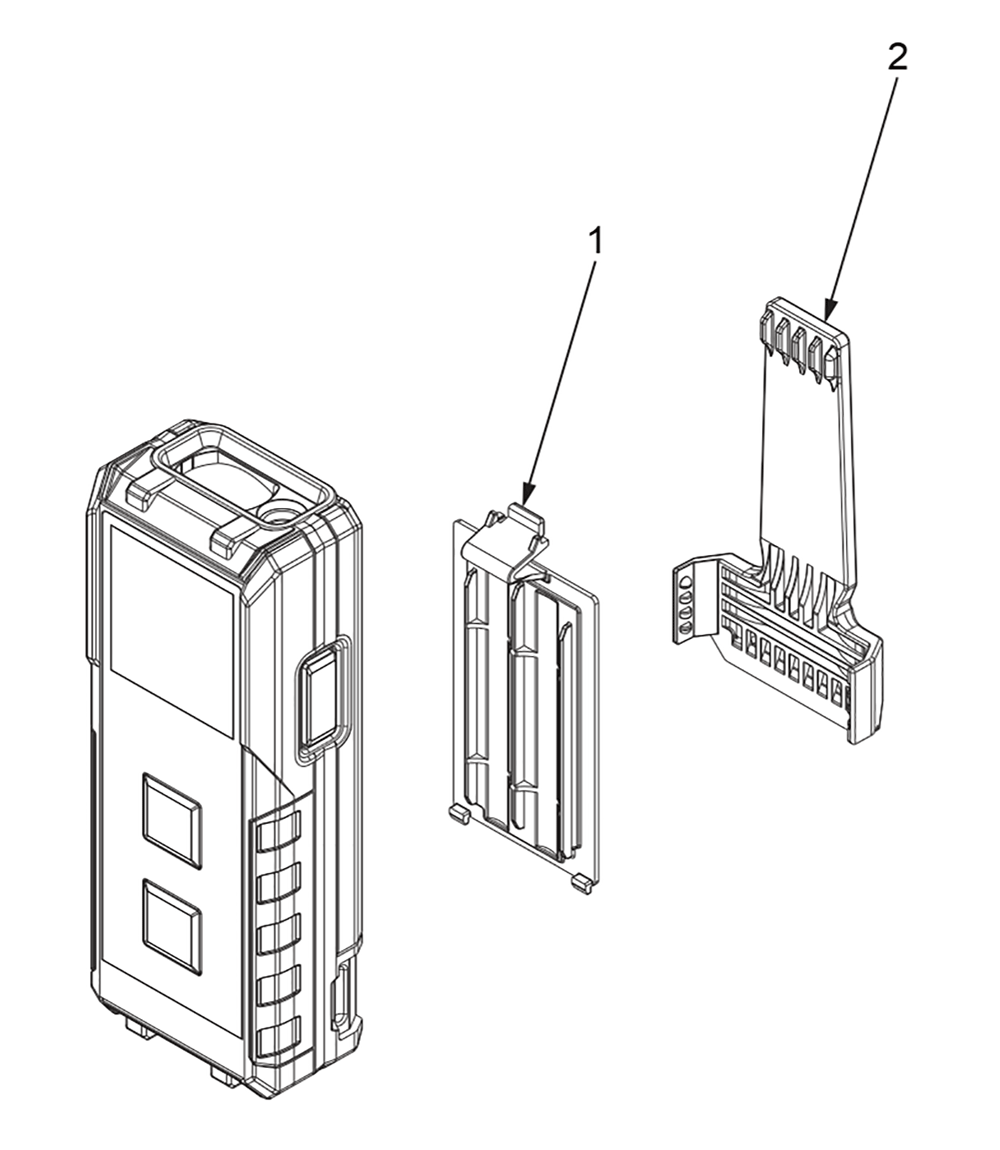 2

1