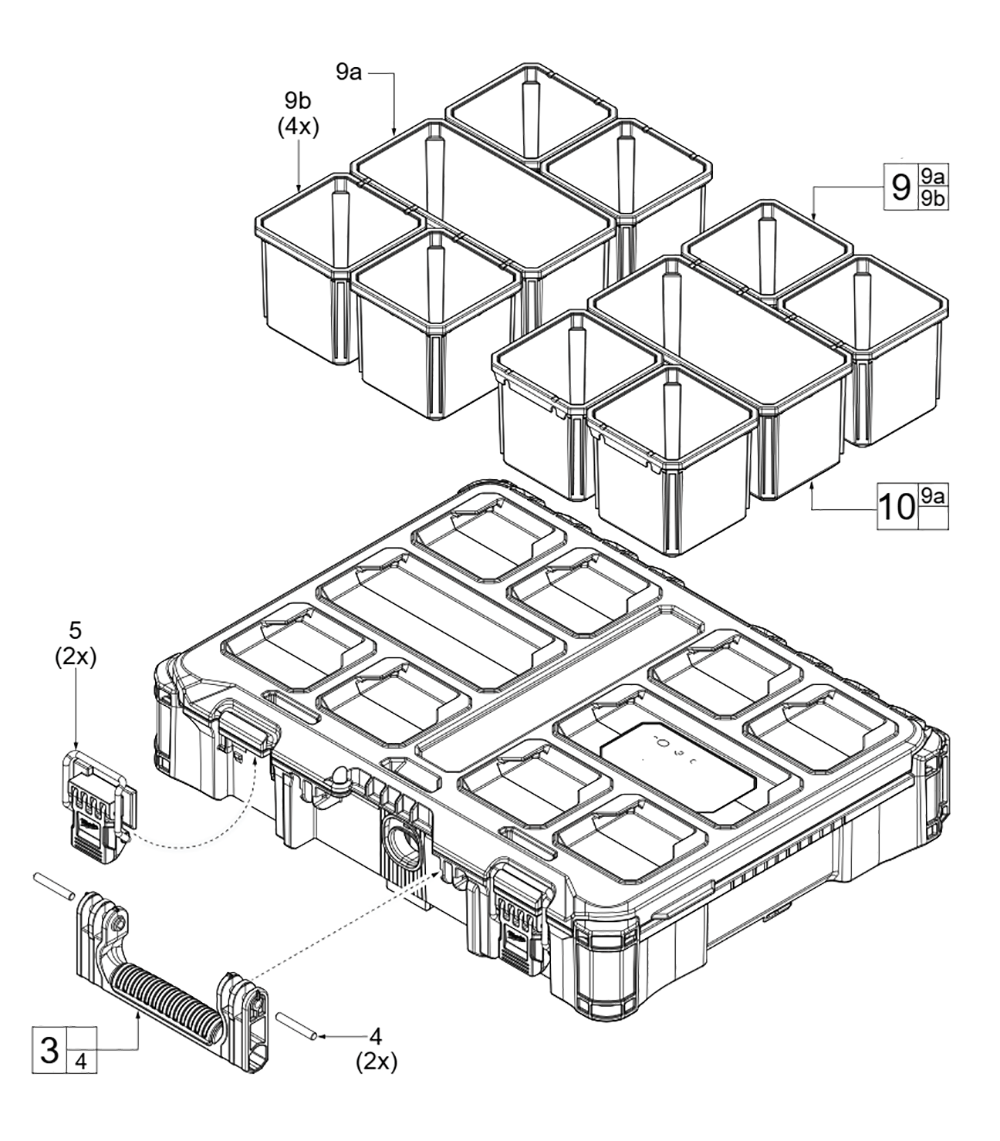 9a
9b
(4x)
9 9a
9b
10 9a
5
(2x)
3 4
4
(2x)