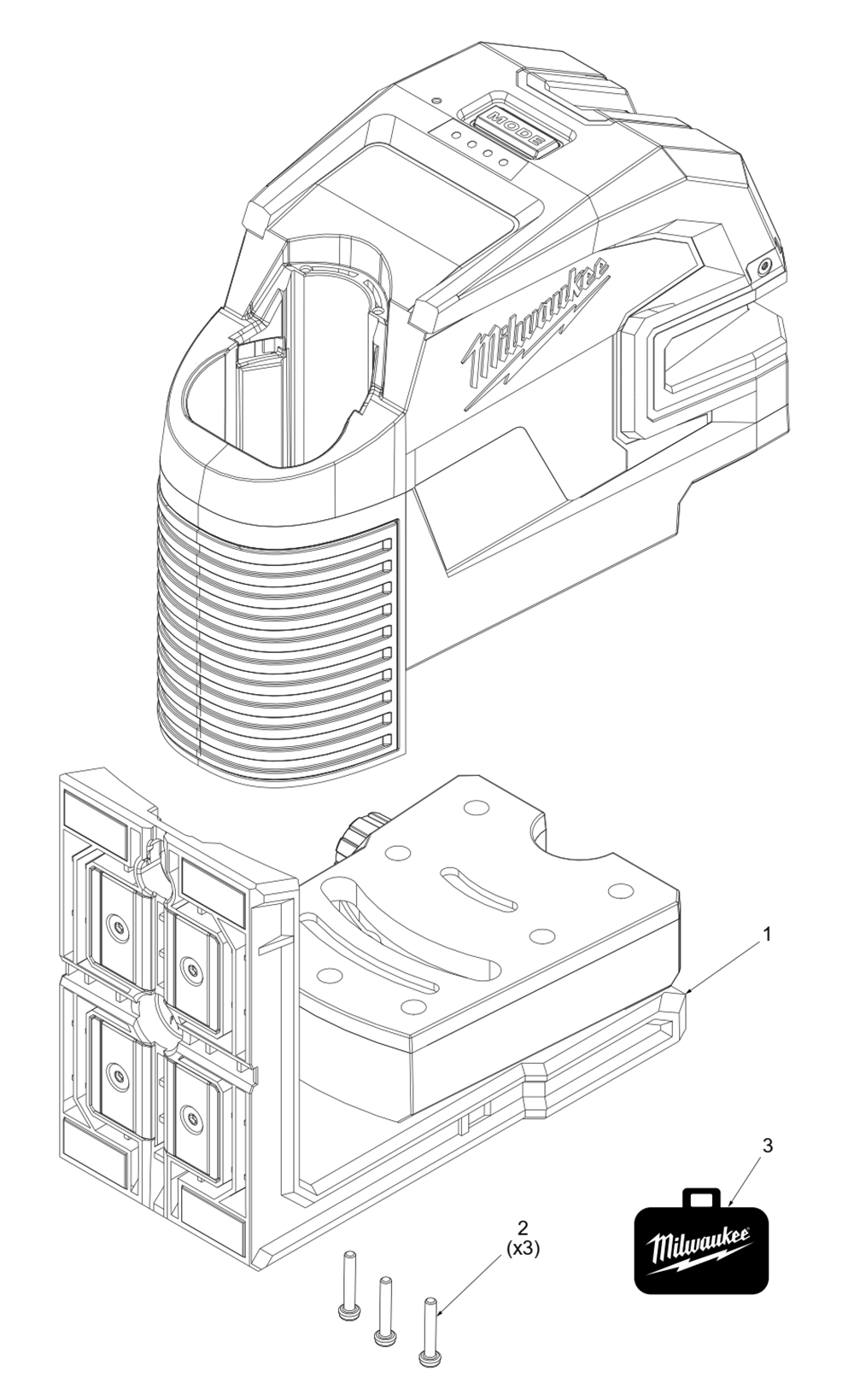 MODE

Milwaukee

1

3

Milwaukee

2
(x3)