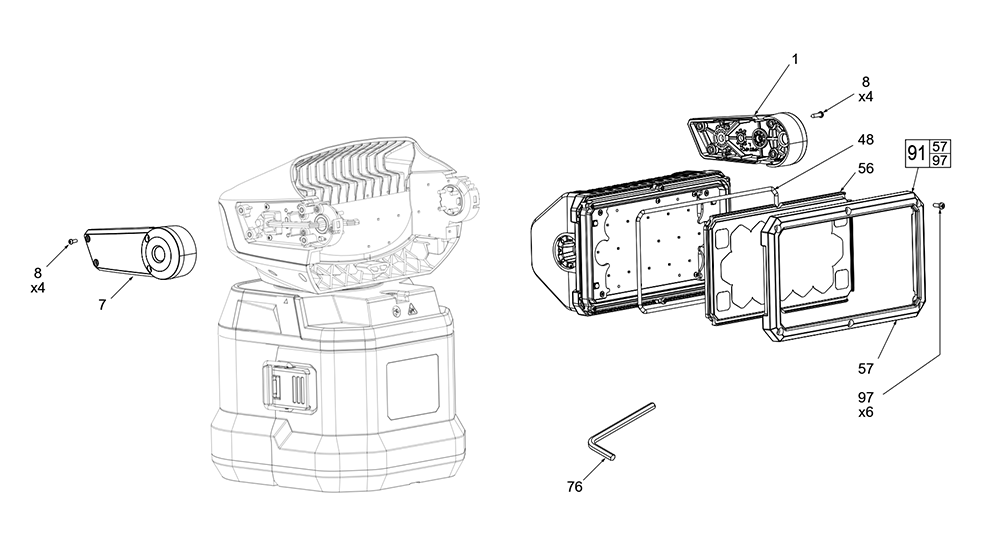 1

8
x4

48

56

91 57 97

8
x4

7

57

97
x6

76